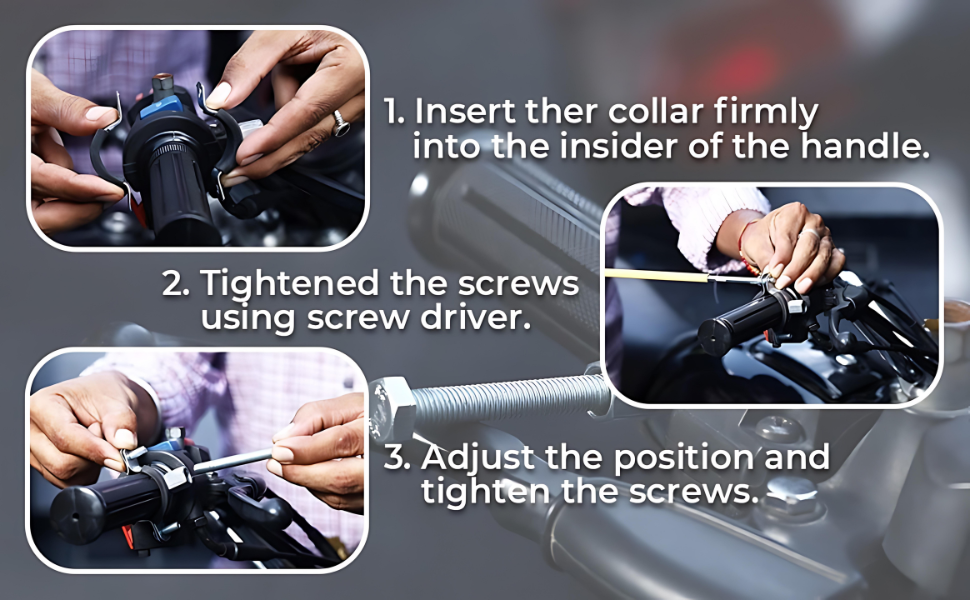 1. Insert ther collar firmly into the insider of the handle.

2. Tightened the screws using screw driver.

3. Adjust the position and tighten the screws.