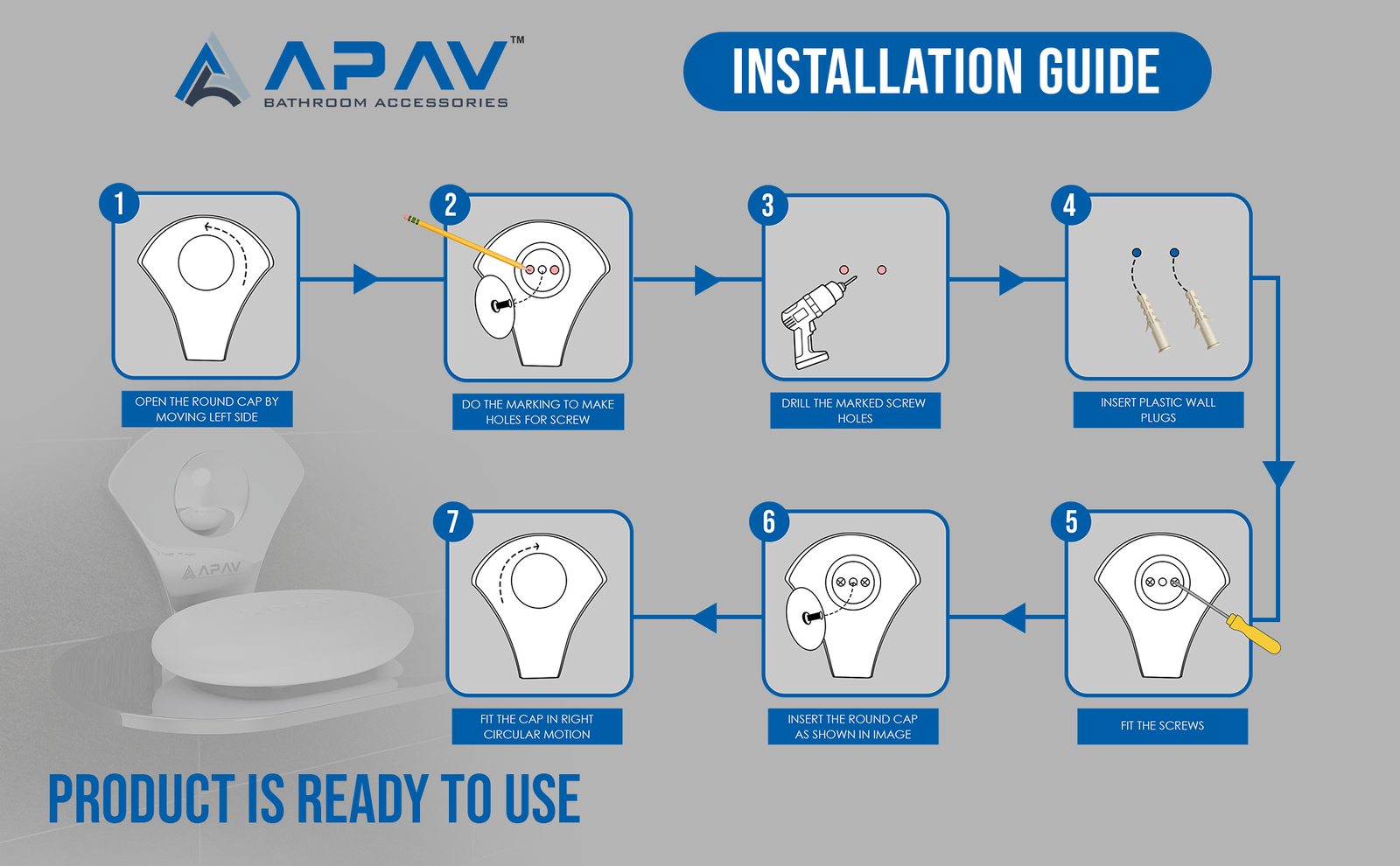 APAV™
BATHROOM ACCESSORIES

INSTALLATION GUIDE

1
OPEN THE ROUND CAP BY MOVING LEFT SIDE

2
DO THE MARKING TO MAKE HOLES FOR SCREW

3
DRILL THE MARKED SCREW HOLES

4
INSERT PLASTIC WALL PLUGS

5
FIT THE SCREWS

6
INSERT THE ROUND CAP AS SHOWN IN IMAGE

7
FIT THE CAP IN RIGHT CIRCULAR MOTION

APAV

PRODUCT IS READY TO USE