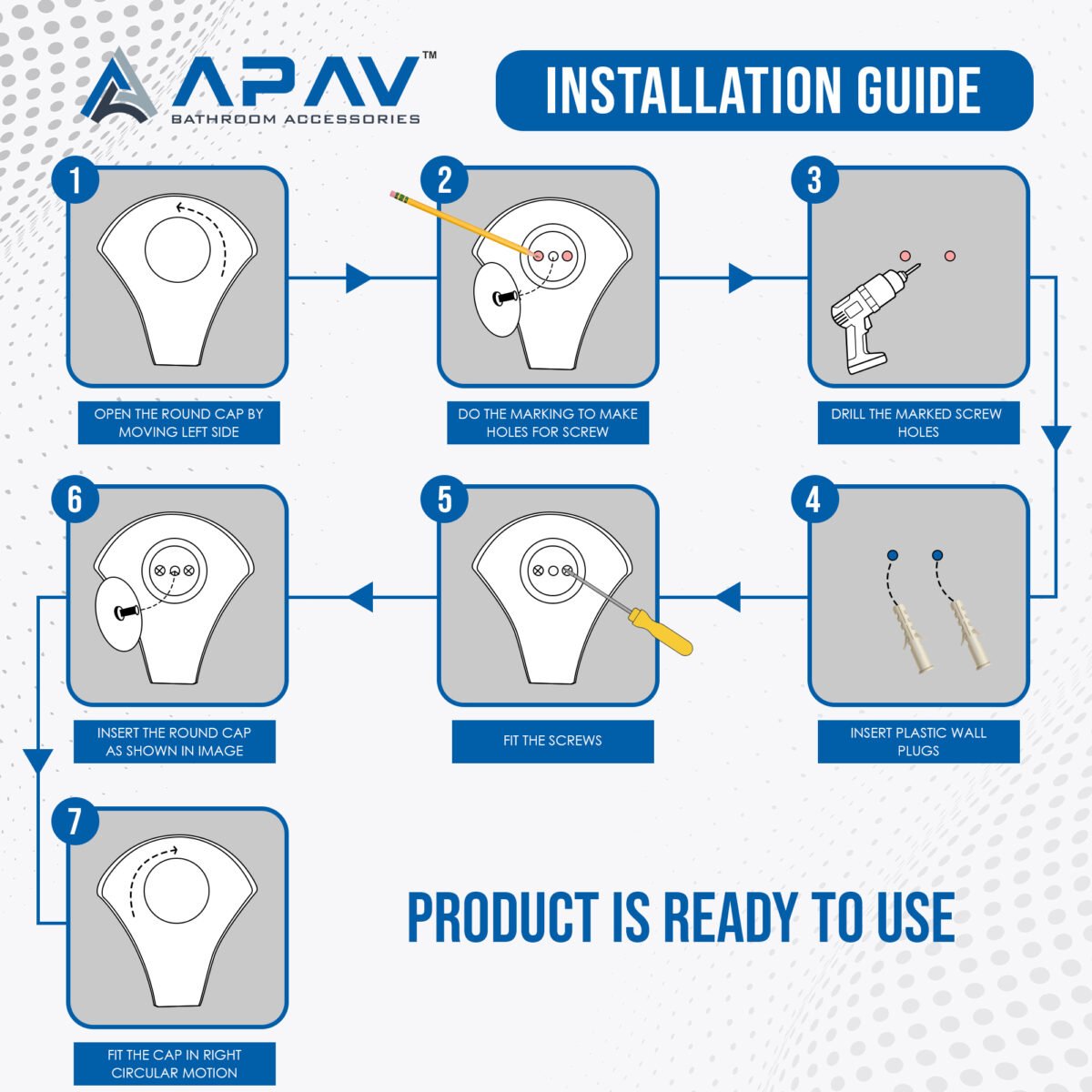 APAV™
BATHROOM ACCESSORIES

INSTALLATION GUIDE

1
OPEN THE ROUND CAP BY MOVING LEFT SIDE

2
DO THE MARKING TO MAKE HOLES FOR SCREW

3
DRILL THE MARKED SCREW HOLES

4
INSERT PLASTIC WALL PLUGS

5
FIT THE SCREWS

6
INSERT THE ROUND CAP AS SHOWN IN IMAGE

7
FIT THE CAP IN RIGHT CIRCULAR MOTION

PRODUCT IS READY TO USE