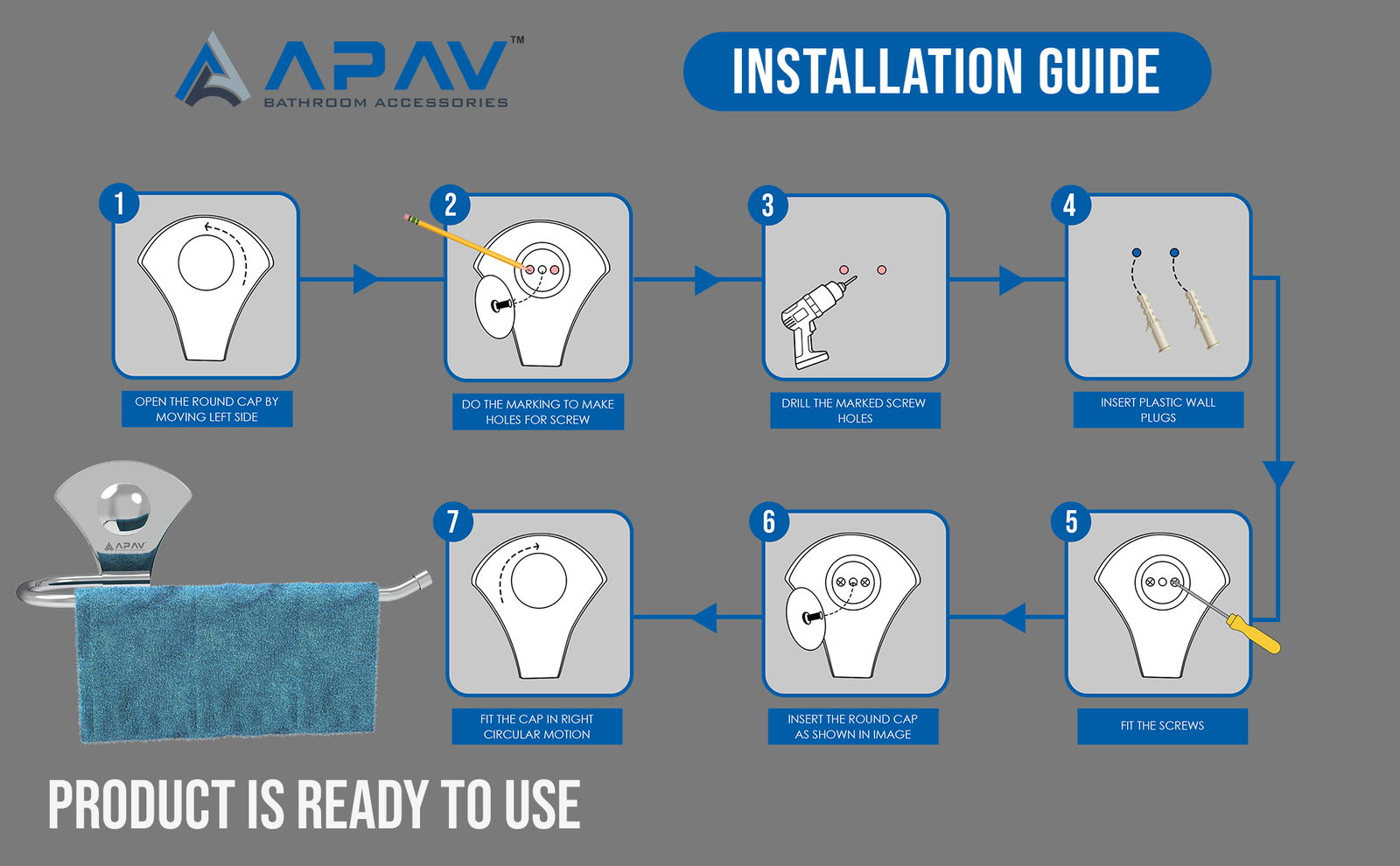 APAV™
BATHROOM ACCESSORIES

INSTALLATION GUIDE

1
OPEN THE ROUND CAP BY MOVING LEFT SIDE

2
DO THE MARKING TO MAKE HOLES FOR SCREW

3
DRILL THE MARKED SCREW HOLES

4
INSERT PLASTIC WALL PLUGS

5
FIT THE SCREWS

6
INSERT THE ROUND CAP AS SHOWN IN IMAGE

7
FIT THE CAP IN RIGHT CIRCULAR MOTION

APAV

PRODUCT IS READY TO USE